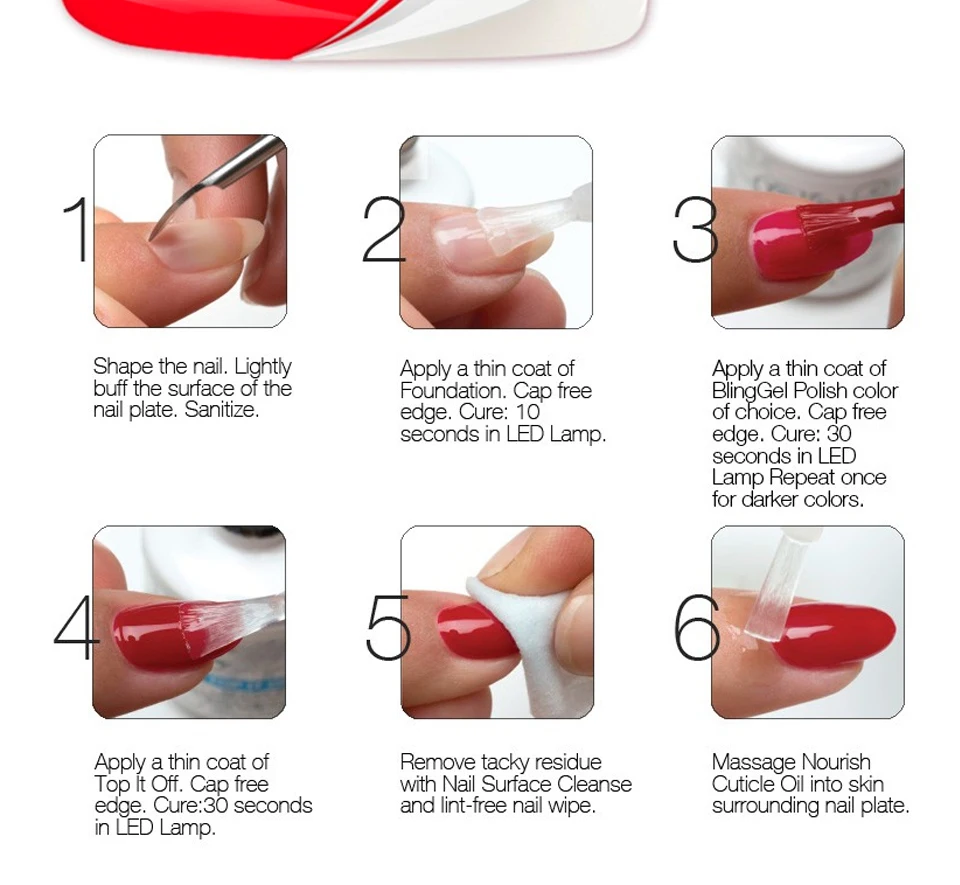 1

Shape the nail. Lightly buff the surface of the nail plate. Sanitize.

2

Apply a thin coat of Foundation. Cap free edge. Cure: 10 seconds in LED Lamp.

3

Apply a thin coat of BlingGel Polish color of choice. Cap free edge. Cure: 30 seconds in LED Lamp Repeat once for darker colors.

4

Apply a thin coat of Top It Off. Cap free edge. Cure:30 seconds in LED Lamp.

5

Remove tacky residue with Nail Surface Cleanse and lint-free nail wipe.

6

Massage Nourish Cuticle Oil into skin surrounding nail plate.